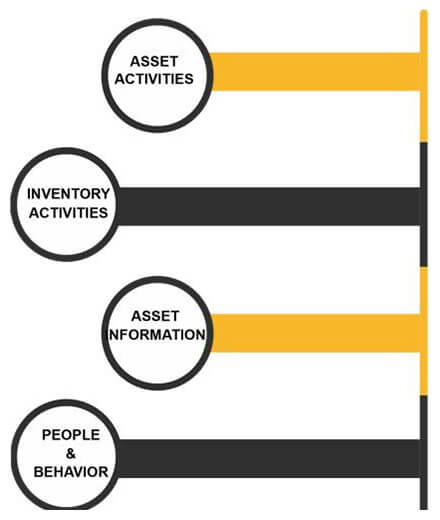 ASSET ACTIVITIES

INVENTORY ACTIVITIES

ASSET NFORMATION

PEOPLE & BEHAVIOR